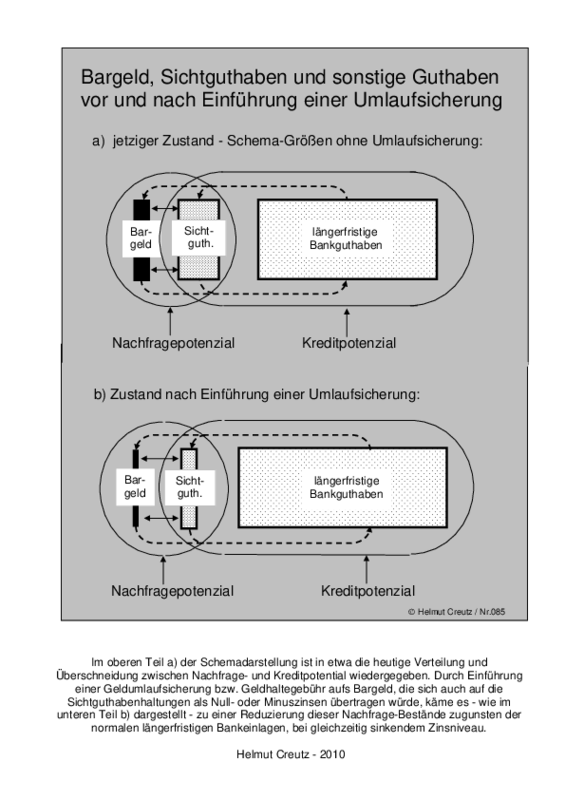 Bargeld, Sichtguthaben und sonstige Guthaben vor und nach Einführung einer Umlaufsicherung

a) jetziger Zustand - Schema-Größen ohne Umlaufsicherung:

Bargeld

Sichtguth.

längerfristige Bankguthaben

Nachfragepotenzial

Kreditpotenzial

b) Zustand nach Einführung einer Umlaufsicherung:

Bargeld

Sichtguth.

längerfristige Bankguthaben

Nachfragepotenzial

Kreditpotenzial

© Helmut Creutz / Nr.085

Im oberen Teil a) der Schemadarstellung ist in etwa die heutige Verteilung und Überschneidung zwischen Nachfrage- und Kreditpotential wiedergegeben. Durch Einführung einer Geldumlaufsicherung bzw. Geldhaltegebühr aufs Bargeld, die sich auch auf die Sichtguthabenhaltungen als Null- oder Minuszinsen übertragen würde, käme es - wie im unteren Teil b) dargestellt - zu einer Reduzierung dieser Nachfrage-Bestände zugunsten der normalen längerfristigen Bankeinlagen, bei gleichzeitig sinkendem Zinsniveau.

Helmut Creutz - 2010