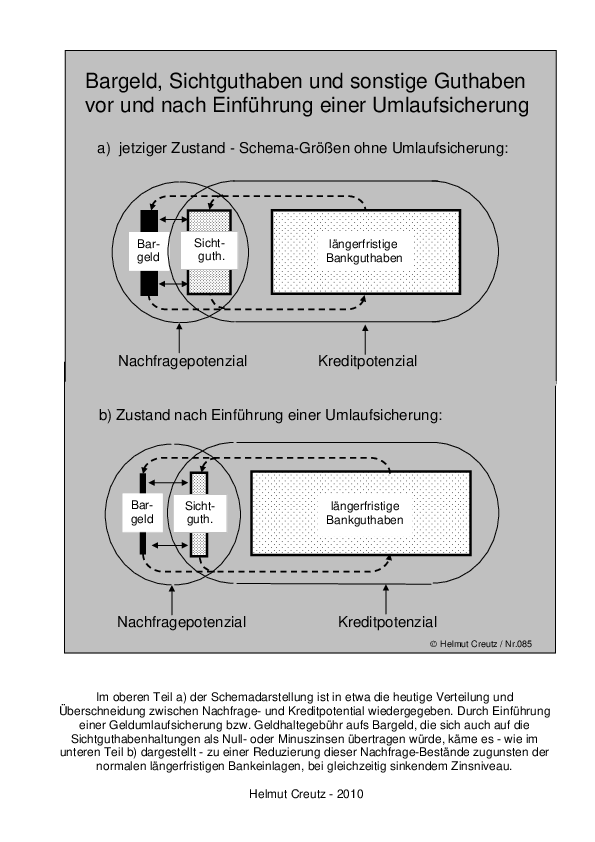 Bargeld, Sichtguthaben und sonstige Guthaben vor und nach Einführung einer Umlaufsicherung

a) jetziger Zustand - Schema-Größen ohne Umlaufsicherung:

Bargeld

Sichtguth.

längerfristige Bankguthaben

Nachfragepotenzial

Kreditpotenzial

b) Zustand nach Einführung einer Umlaufsicherung:

Bargeld

Sichtguth.

längerfristige Bankguthaben

Nachfragepotenzial

Kreditpotenzial

© Helmut Creutz / Nr.085

Im oberen Teil a) der Schemadarstellung ist in etwa die heutige Verteilung und Überschneidung zwischen Nachfrage- und Kreditpotential wiedergegeben. Durch Einführung einer Geldumlaufsicherung bzw. Geldhaltegebühr aufs Bargeld, die sich auch auf die Sichtguthabenhaltungen als Null- oder Minuszinsen übertragen würde, käme es - wie im unteren Teil b) dargestellt - zu einer Reduzierung dieser Nachfrage-Bestände zugunsten der normalen längerfristigen Bankeinlagen, bei gleichzeitig sinkendem Zinsniveau.

Helmut Creutz - 2010